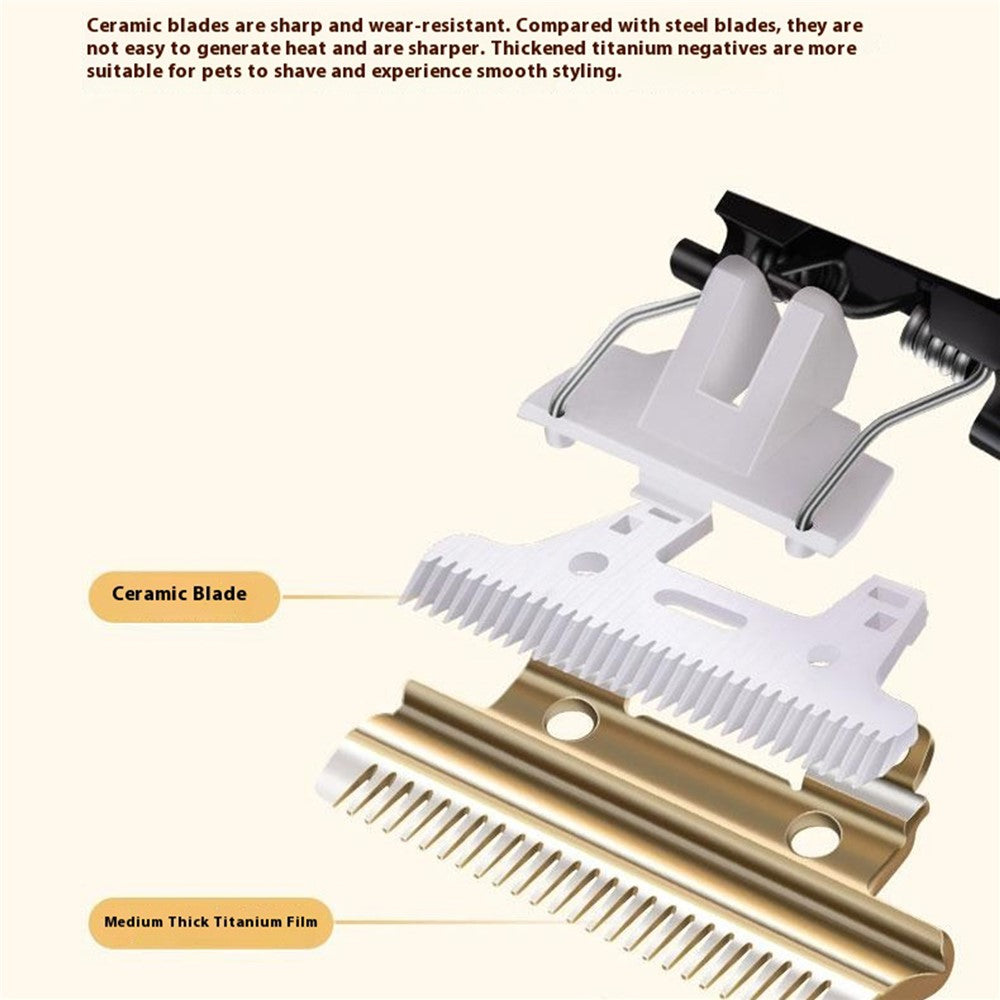 Ceramic blades are sharp and wear-resistant. Compared with steel blades, they are not easy to generate heat and are sharper. Thickened titanium negatives are more suitable for pets to shave and experience smooth styling.

Ceramic Blade

Medium Thick Titanium Film