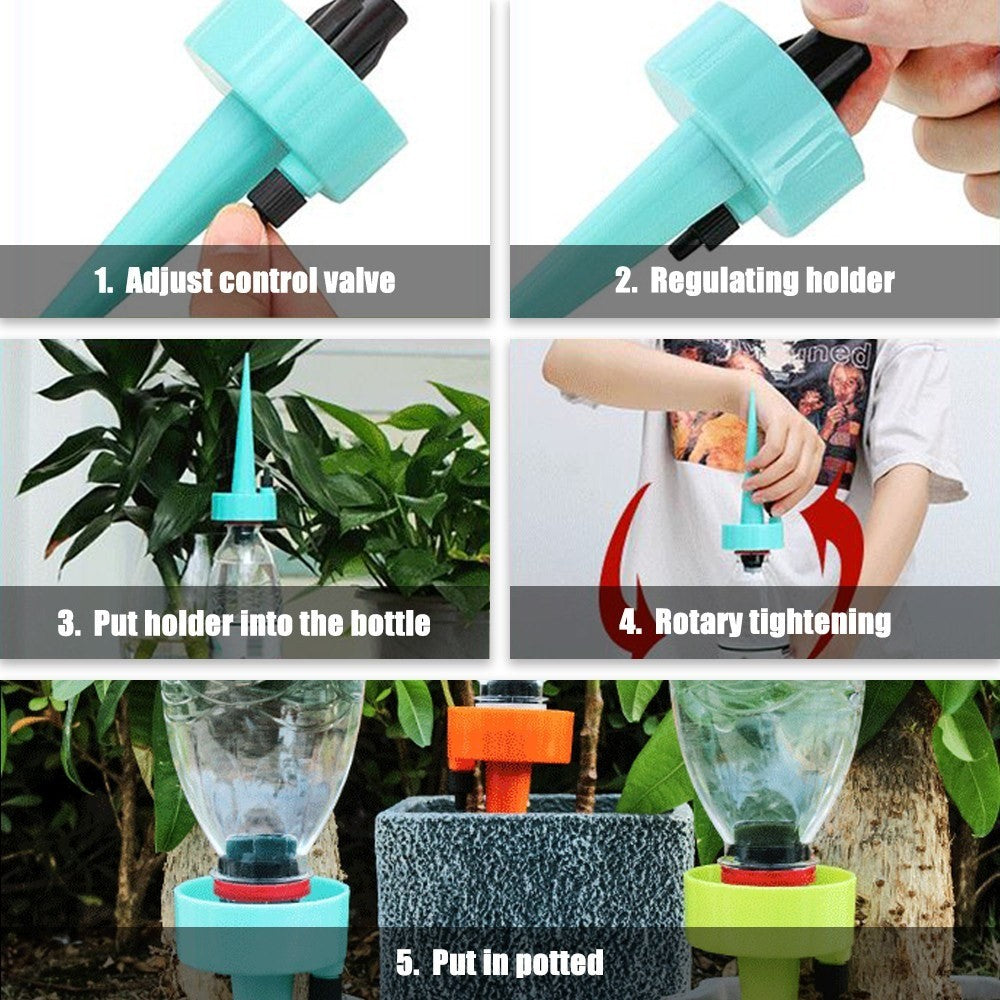 1. Adjust control valve

2. Regulating holder

3. Put holder into the bottle

4. Rotary tightening

5. Put in potted