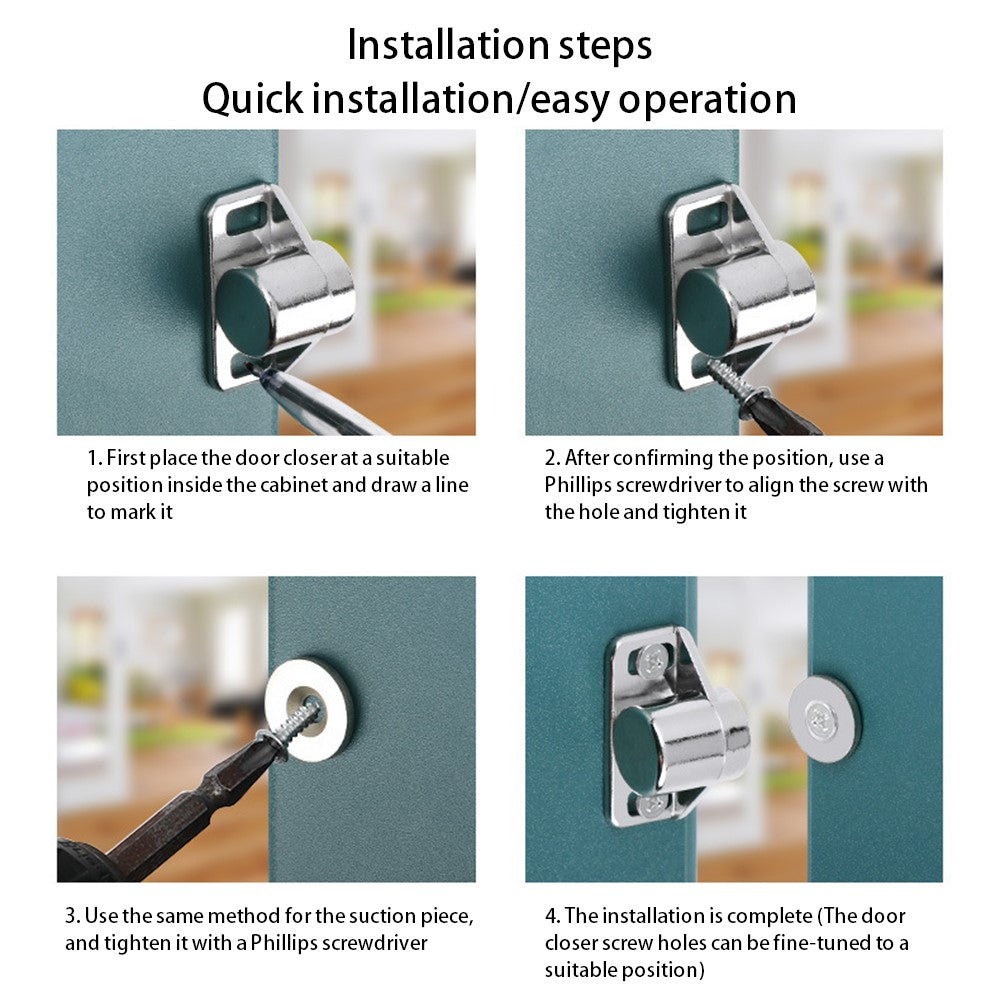 Installation steps
Quick installation/easy operation

1. First place the door closer at a suitable position inside the cabinet and draw a line to mark it

2. After confirming the position, use a Phillips screwdriver to align the screw with the hole and tighten it

3. Use the same method for the suction piece, and tighten it with a Phillips screwdriver

4. The installation is complete (The door closer screw holes can be fine-tuned to a suitable position)