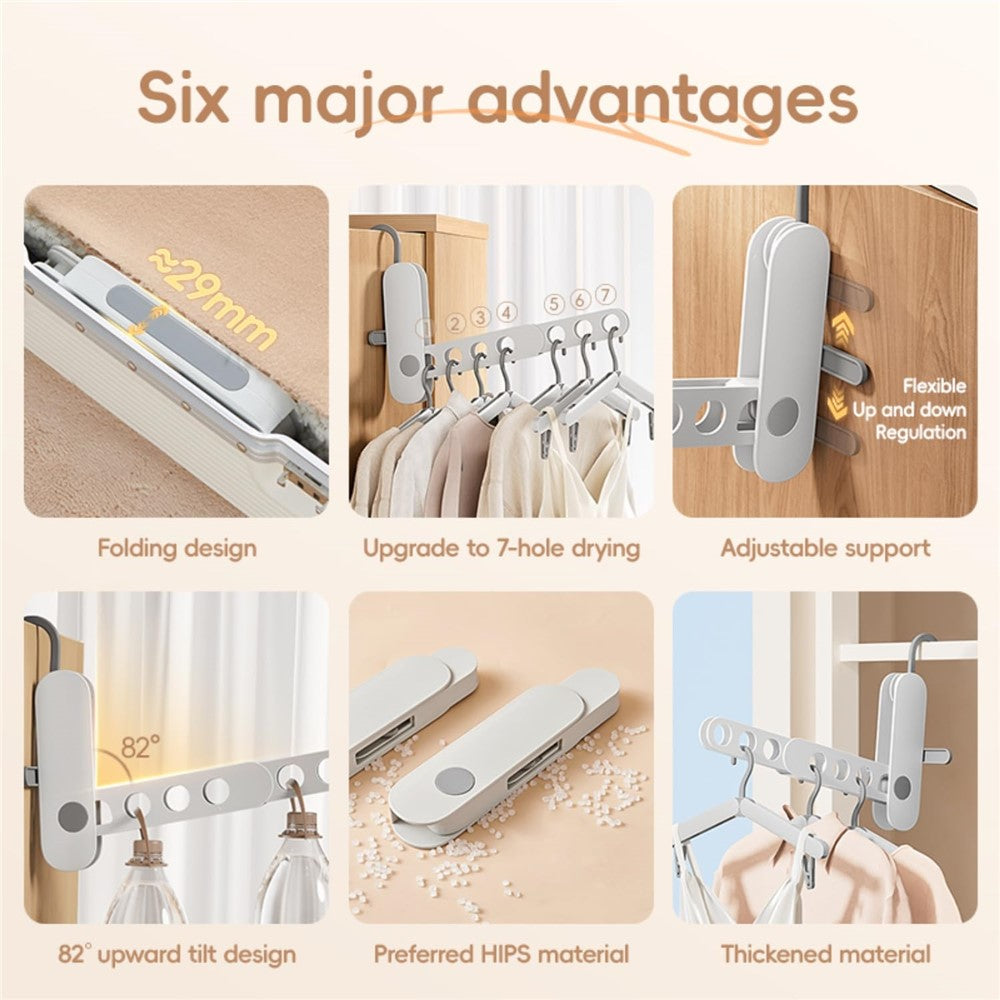 Six major advantages

≈29mm

Folding design

1 2 3 4 5 6 7

Upgrade to 7-hole drying

Flexible Up and down Regulation

Adjustable support

82°

82° upward tilt design

Preferred HIPS material

Thickened material