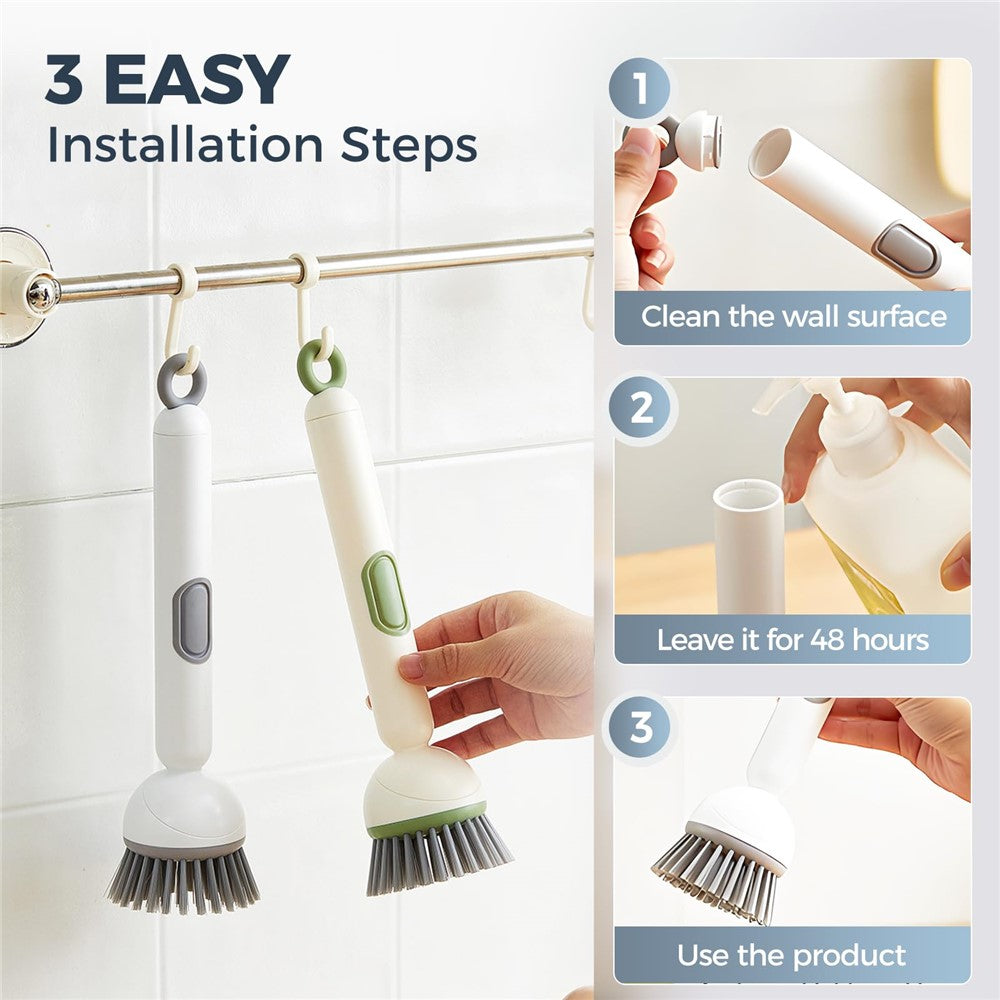 3 EASY
Installation Steps

1
Clean the wall surface

2
Leave it for 48 hours

3
Use the product