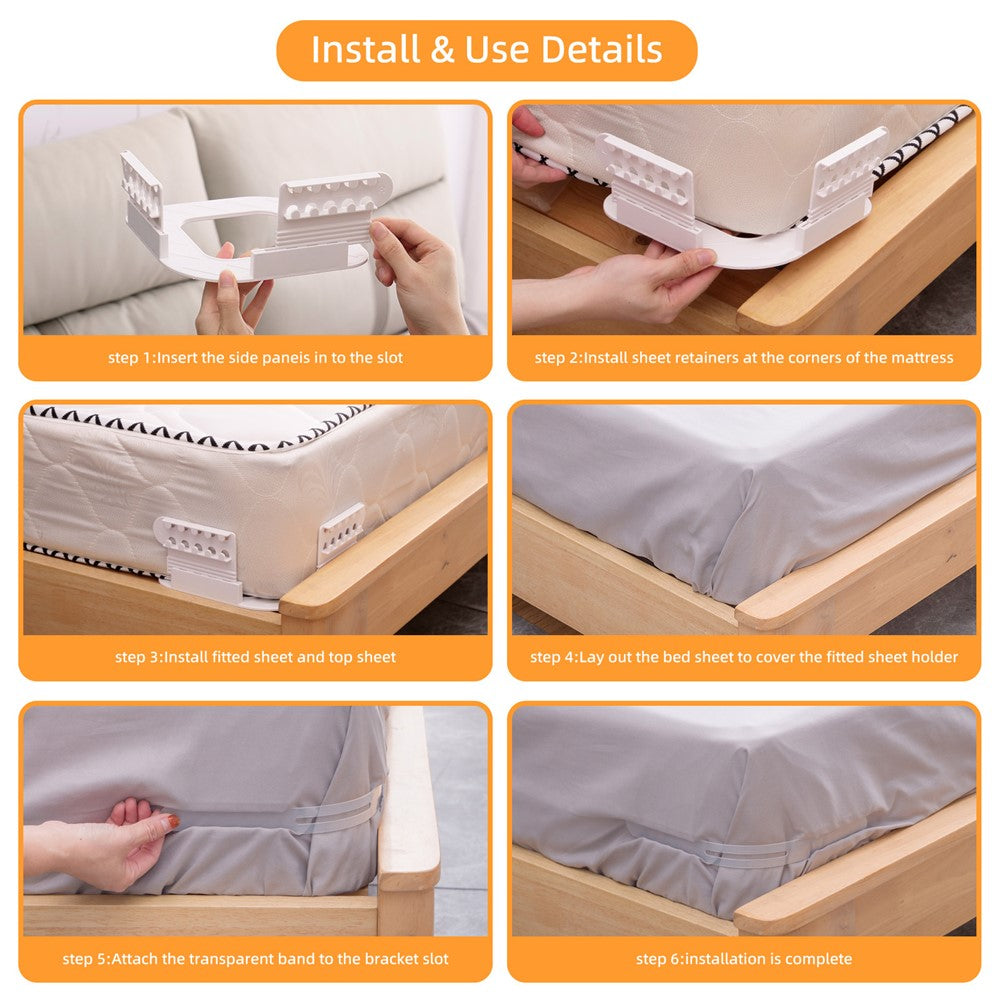 Install & Use Details

step 1:Insert the side paneis in to the slot

step 2:Install sheet retainers at the corners of the mattress

step 3:Install fitted sheet and top sheet

step 4:Lay out the bed sheet to cover the fitted sheet holder

step 5:Attach the transparent band to the bracket slot

step 6:installation is complete