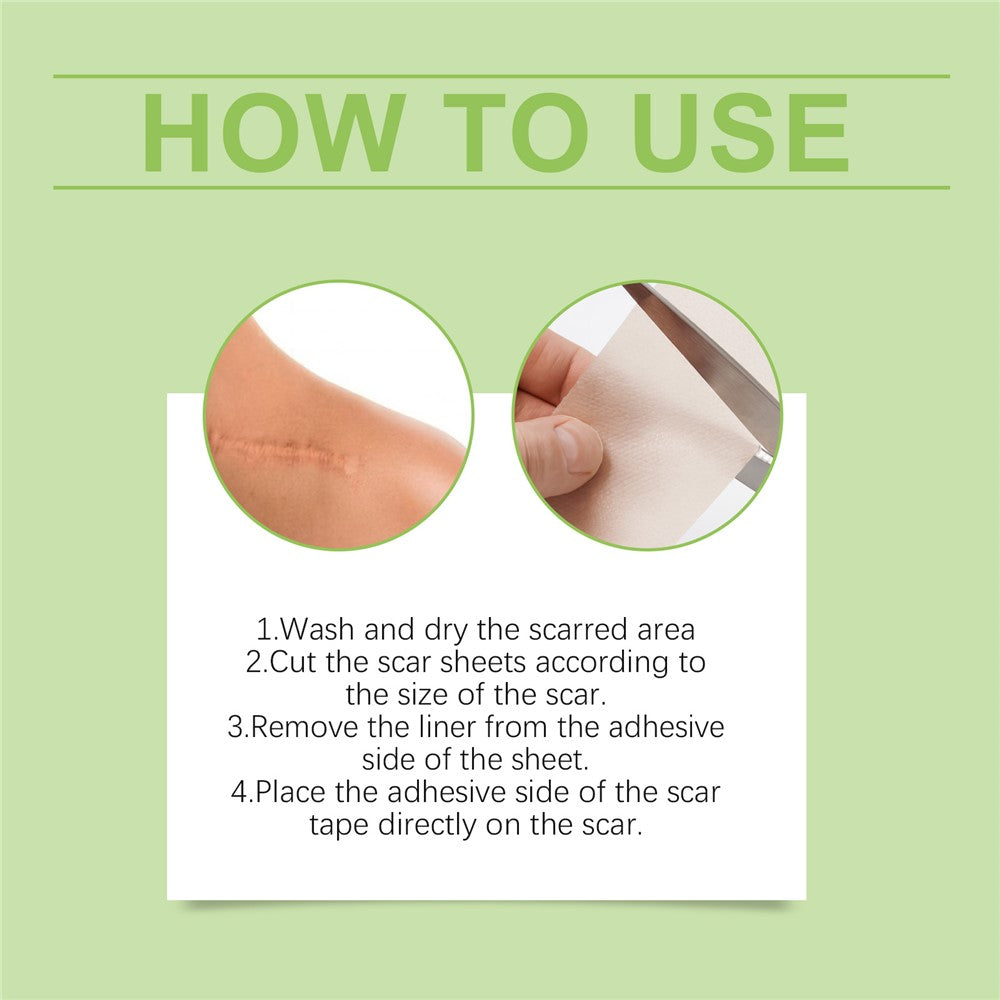 HOW TO USE

1.Wash and dry the scarred area
2.Cut the scar sheets according to the size of the scar.
3.Remove the liner from the adhesive side of the sheet.
4.Place the adhesive side of the scar tape directly on the scar.