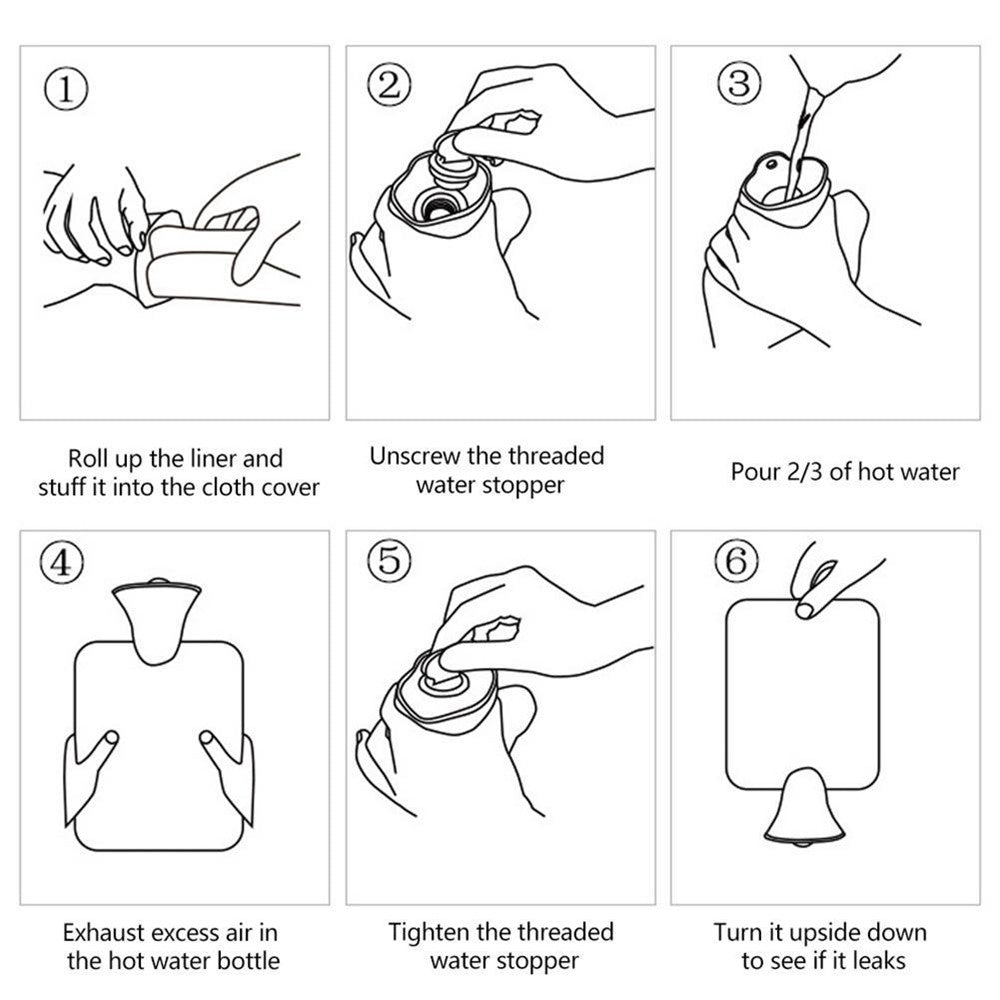 ①

Roll up the liner and stuff it into the cloth cover

②

Unscrew the threaded water stopper

③

Pour 2/3 of hot water

④

Exhaust excess air in the hot water bottle

⑤

Tighten the threaded water stopper

⑥

Turn it upside down to see if it leaks