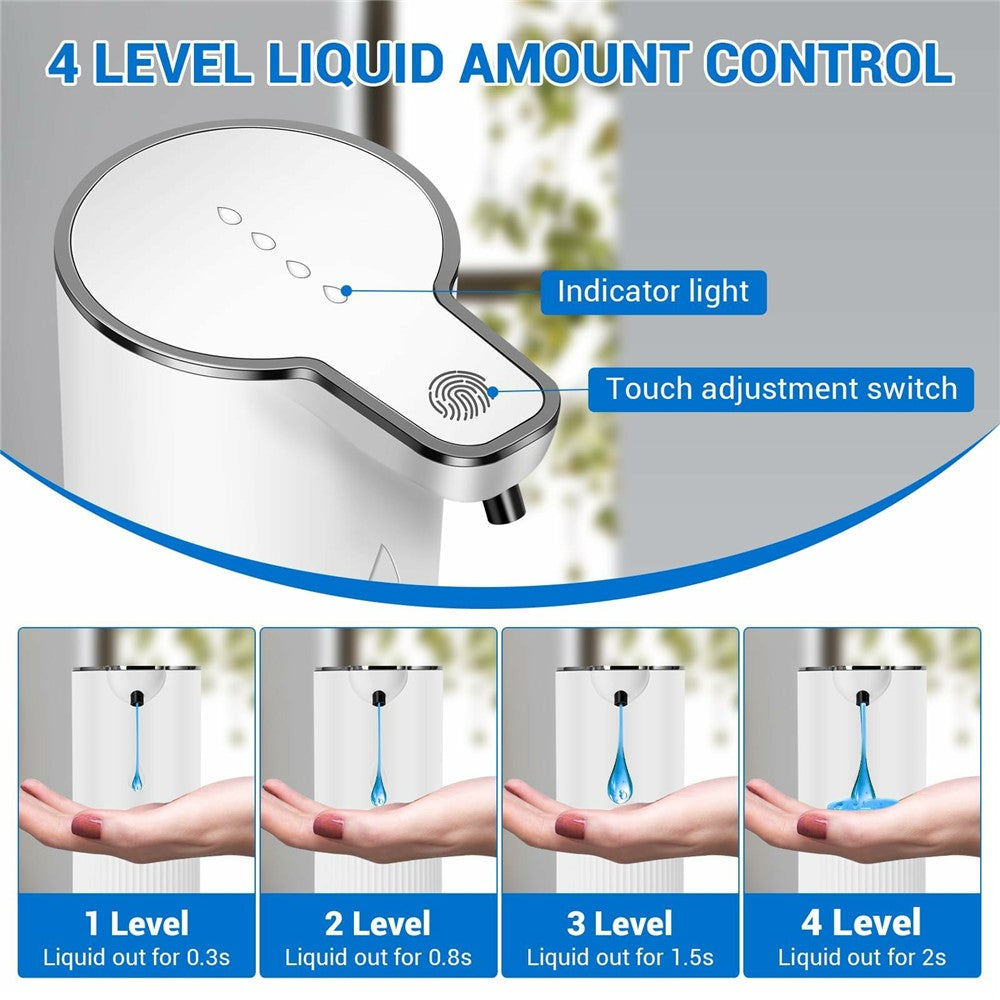 4 LEVEL LIQUID AMOUNT CONTROL

Indicator light

Touch adjustment switch

1 Level
Liquid out for 0.3s

2 Level
Liquid out for 0.8s

3 Level
Liquid out for 1.5s

4 Level
Liquid out for 2s