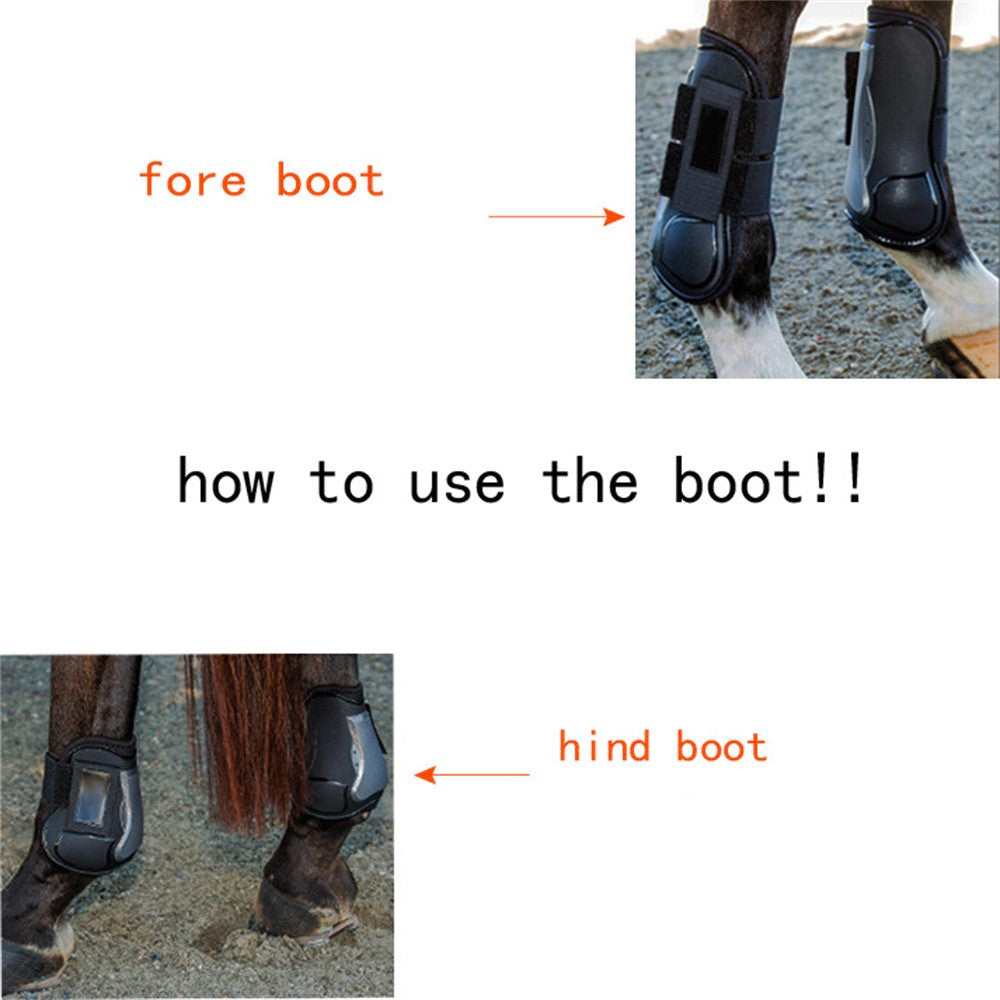 fore boot

how to use the boot!!

hind boot