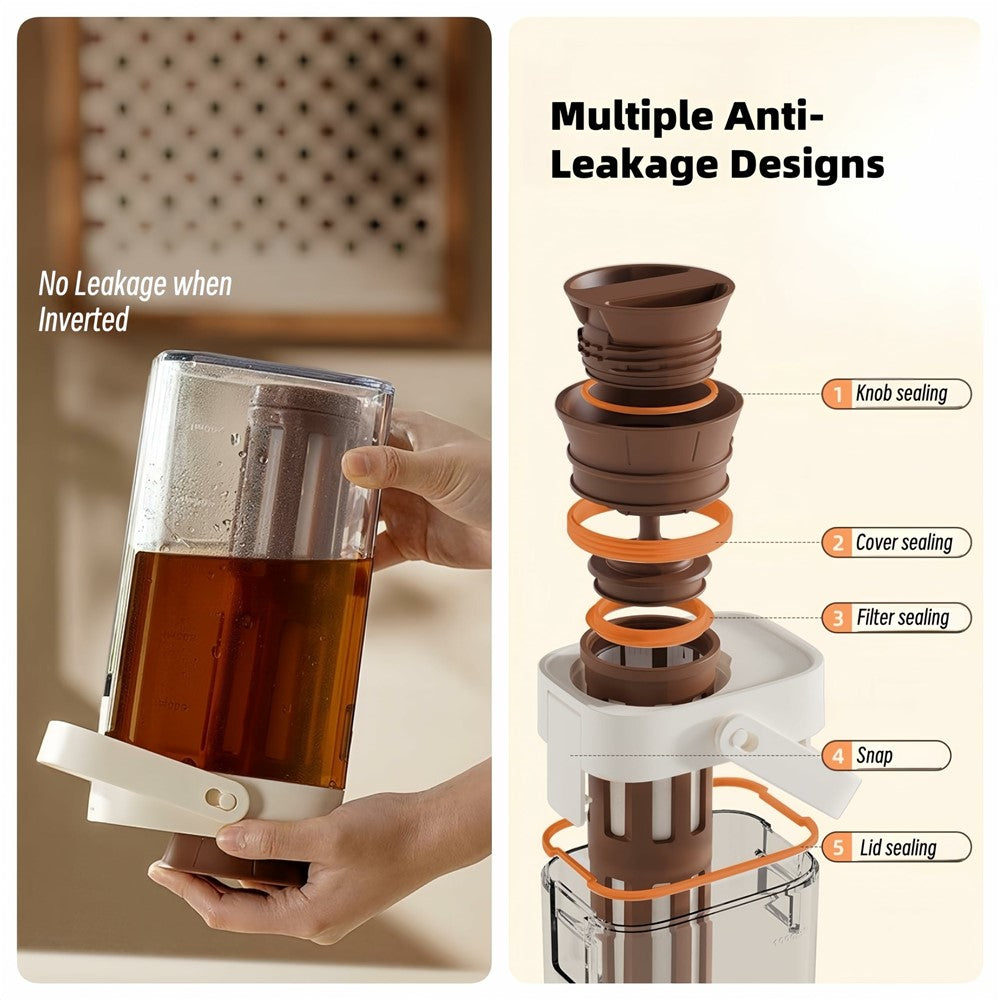 No Leakage when Inverted

Multiple Anti-Leakage Designs

1 Knob sealing

2 Cover sealing

3 Filter sealing

4 Snap

5 Lid sealing