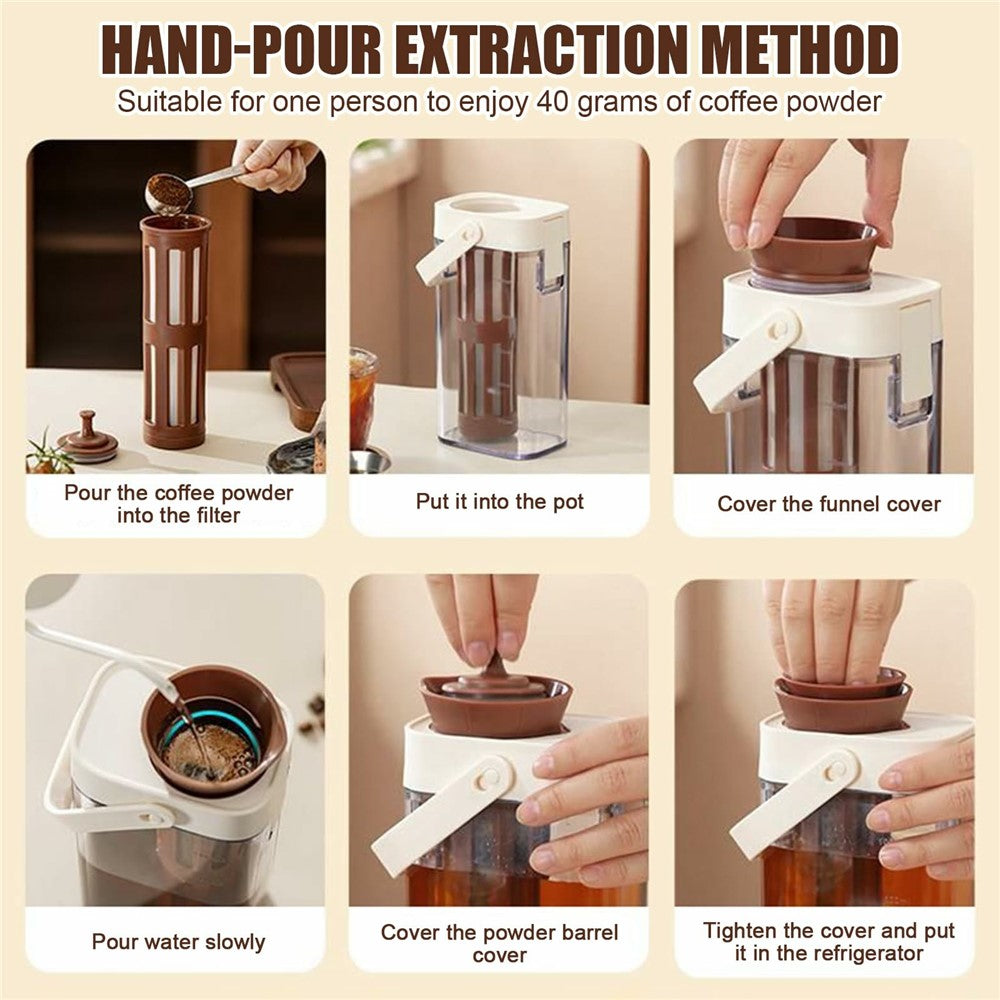 HAND-POUR EXTRACTION METHOD

Suitable for one person to enjoy 40 grams of coffee powder

Pour the coffee powder into the filter

Put it into the pot

Cover the funnel cover

Pour water slowly

Cover the powder barrel cover

Tighten the cover and put it in the refrigerator