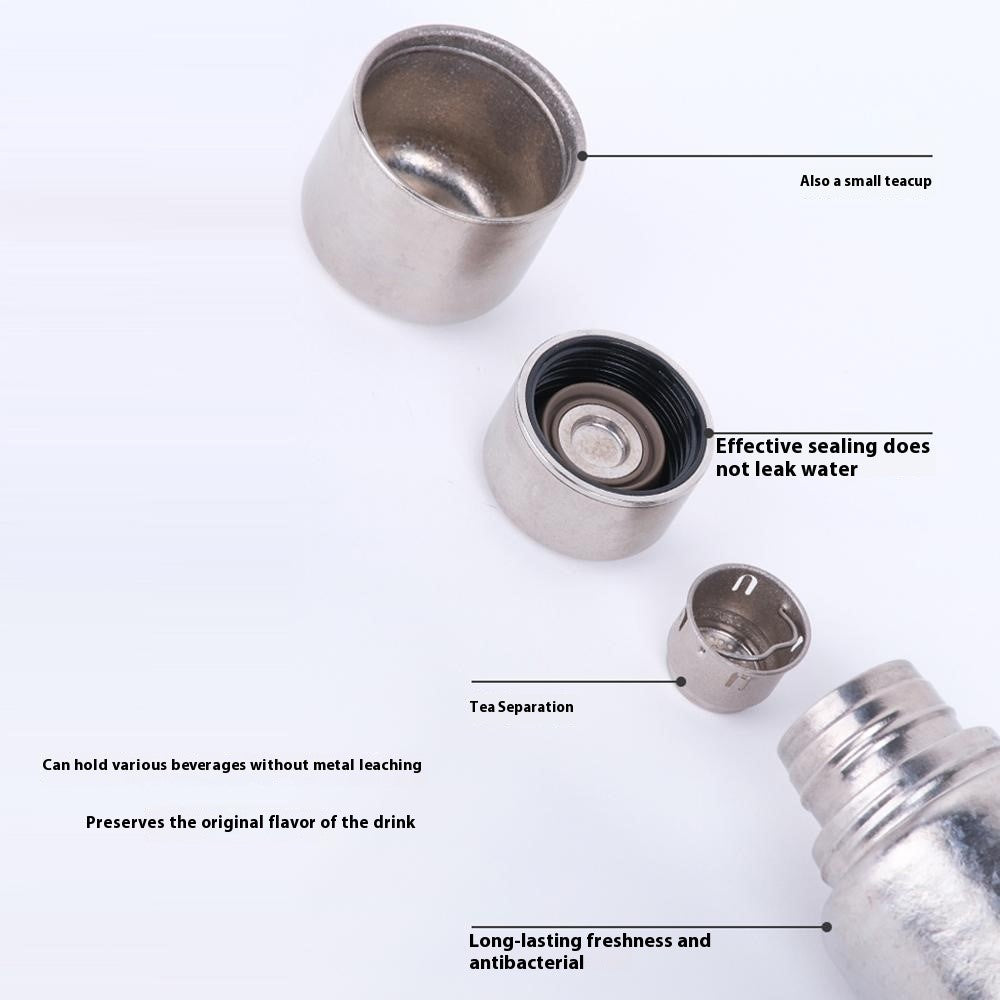 Also a small teacup

Effective sealing does not leak water

Tea Separation

Can hold various beverages without metal leaching

Preserves the original flavor of the drink

Long-lasting freshness and antibacterial