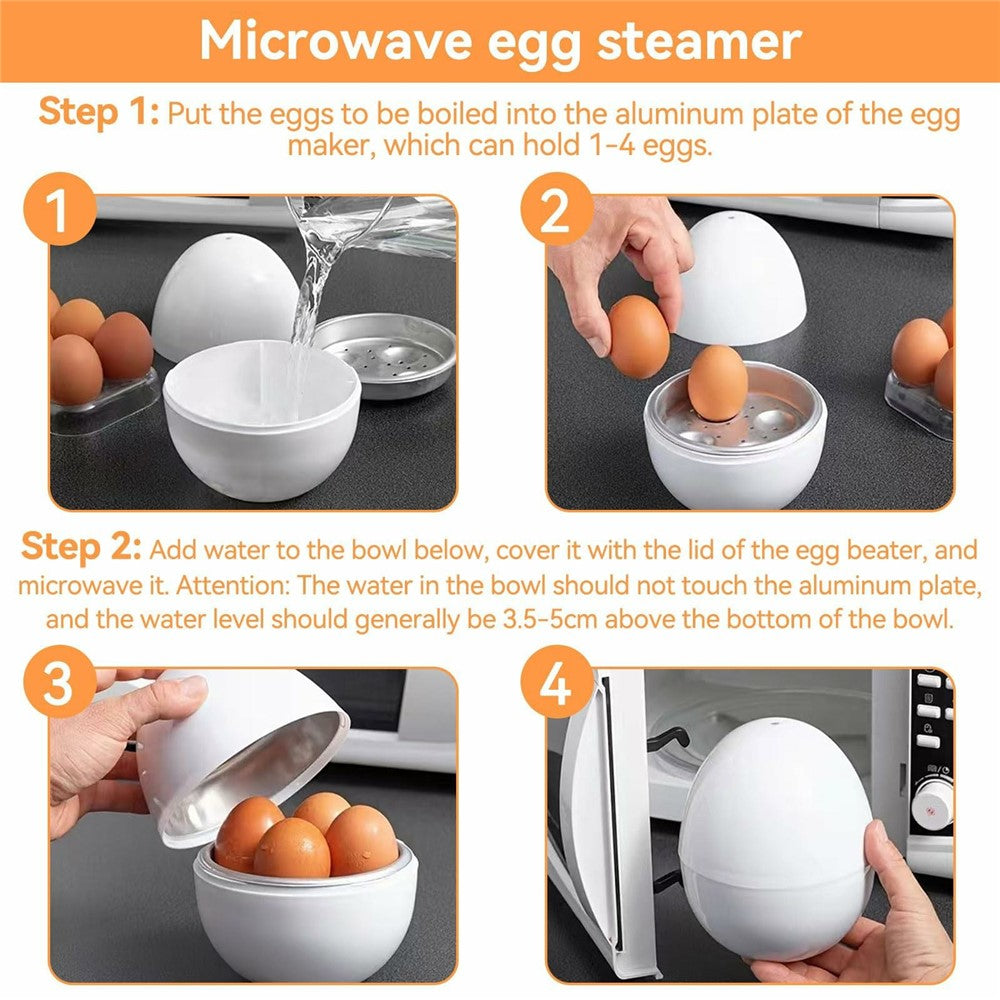 Microwave egg steamer

Step 1: Put the eggs to be boiled into the aluminum plate of the egg maker, which can hold 1-4 eggs.

1

2

Step 2: Add water to the bowl below, cover it with the lid of the egg beater, and microwave it. Attention: The water in the bowl should not touch the aluminum plate, and the water level should generally be 3.5-5cm above the bottom of the bowl.

3

4