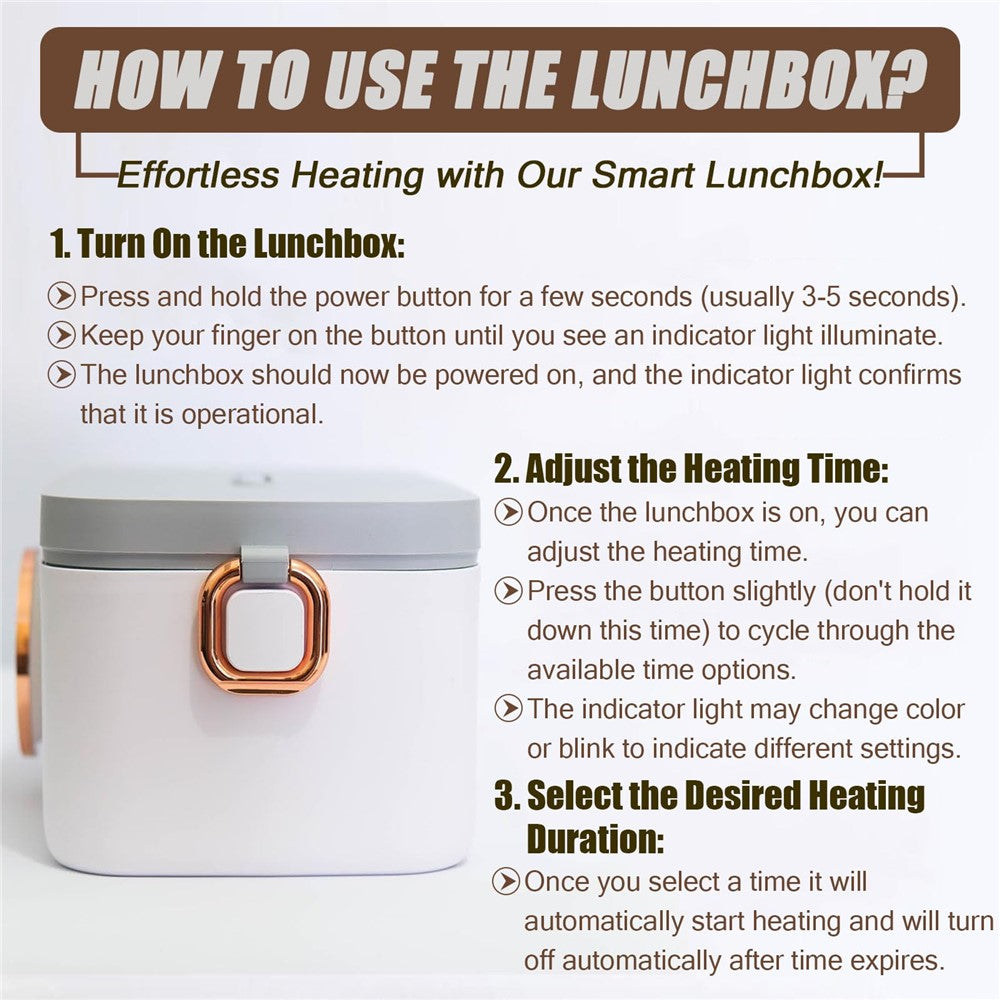 HOW TO USE THE LUNCHBOX?

Effortless Heating with Our Smart Lunchbox!

1. Turn On the Lunchbox:

Press and hold the power button for a few seconds (usually 3-5 seconds).

Keep your finger on the button until you see an indicator light illuminate.

The lunchbox should now be powered on, and the indicator light confirms that it is operational.

2. Adjust the Heating Time:

Once the lunchbox is on, you can adjust the heating time.

Press the button slightly (don't hold it down this time) to cycle through the available time options.

The indicator light may change color or blink to indicate different settings.

3. Select the Desired Heating Duration:

Once you select a time it will automatically start heating and will turn off automatically after time expires.