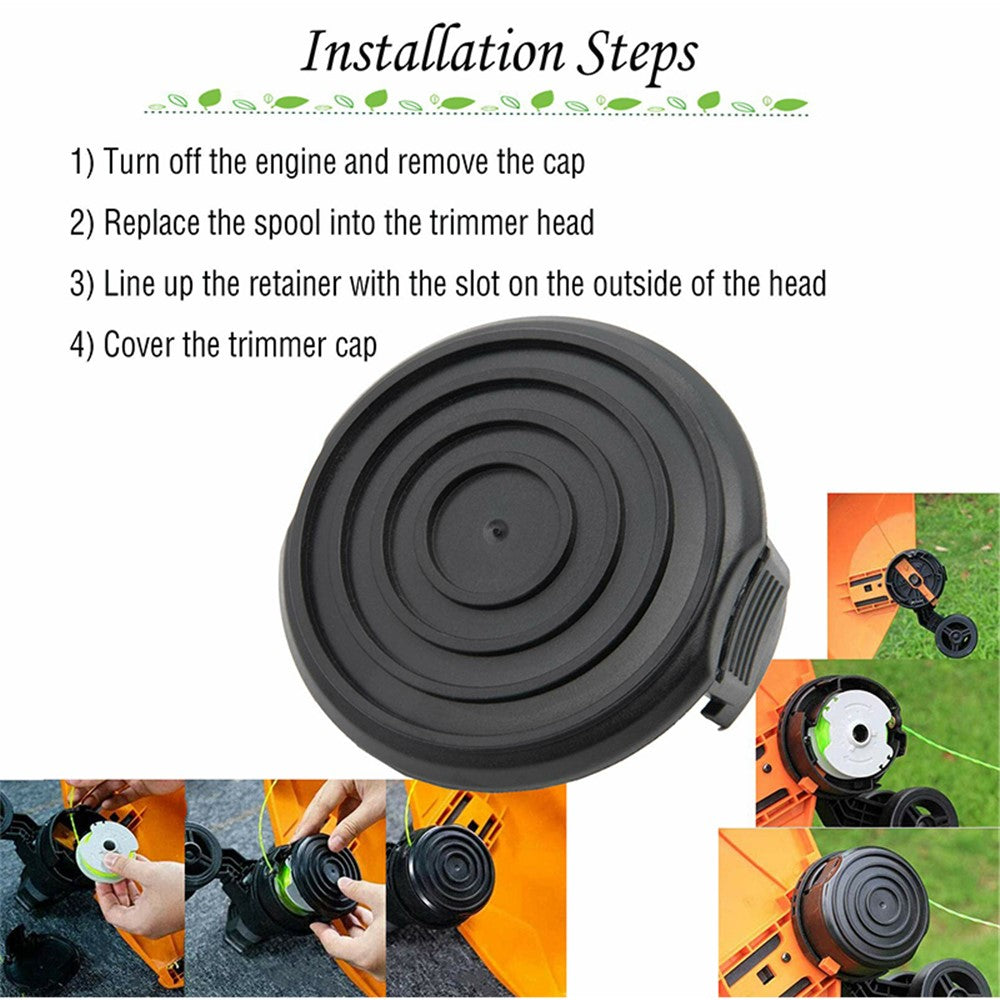 Installation Steps

1) Turn off the engine and remove the cap

2) Replace the spool into the trimmer head

3) Line up the retainer with the slot on the outside of the head

4) Cover the trimmer cap