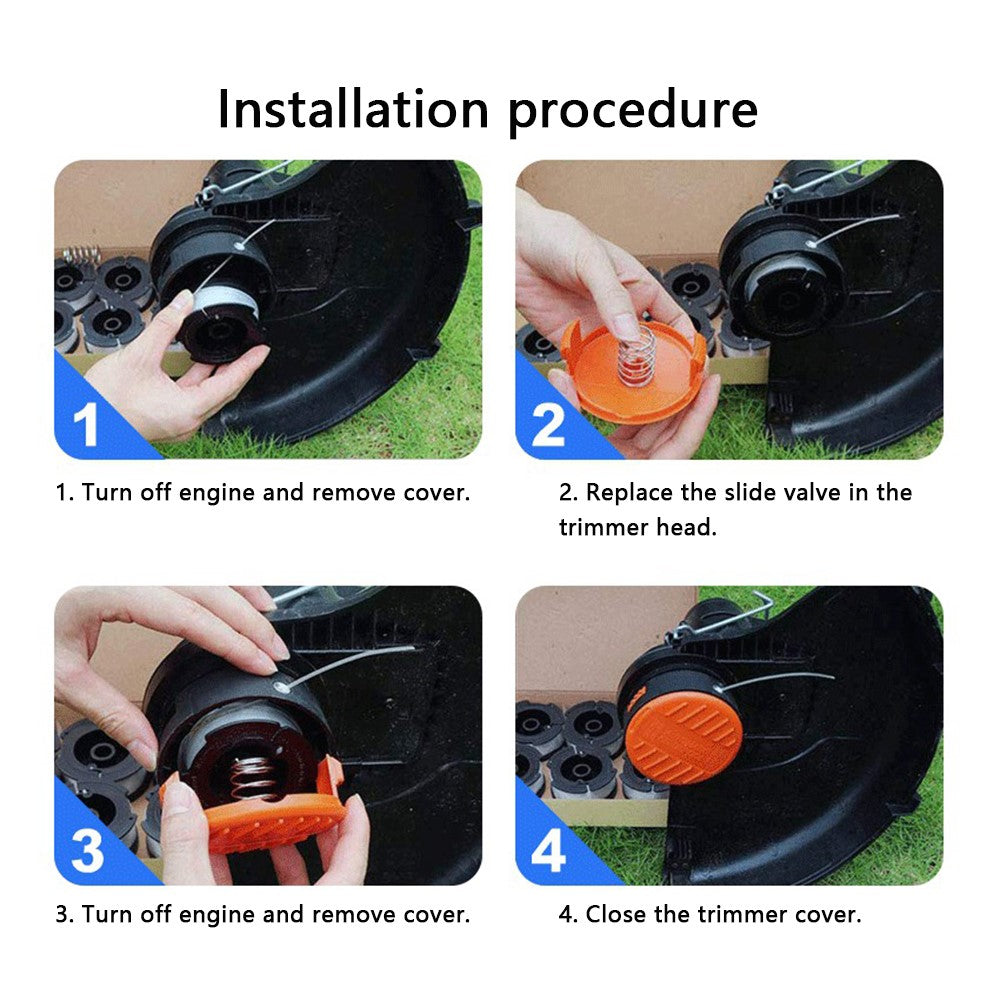 Installation procedure

1

1. Turn off engine and remove cover.

2

2. Replace the slide valve in the trimmer head.

3

3. Turn off engine and remove cover.

4

4. Close the trimmer cover.