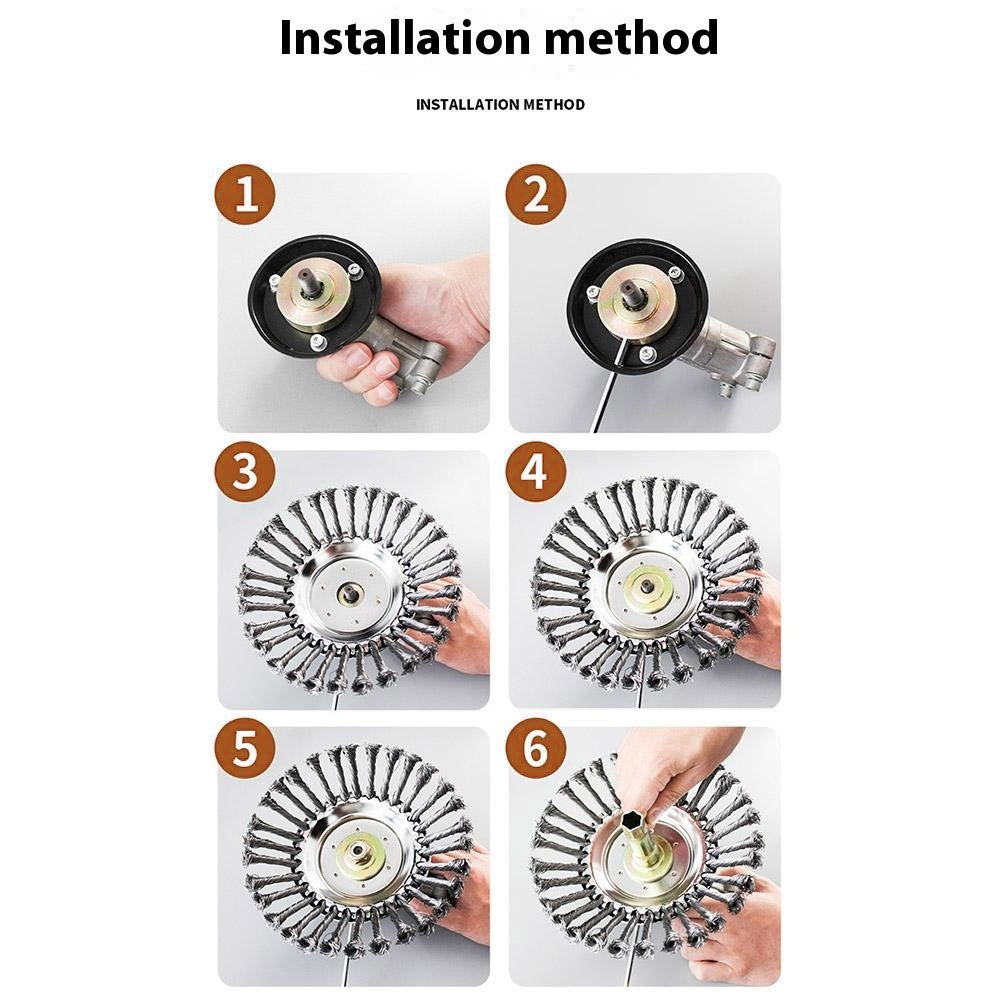 Installation method

INSTALLATION METHOD

1

2

3

4

5

6