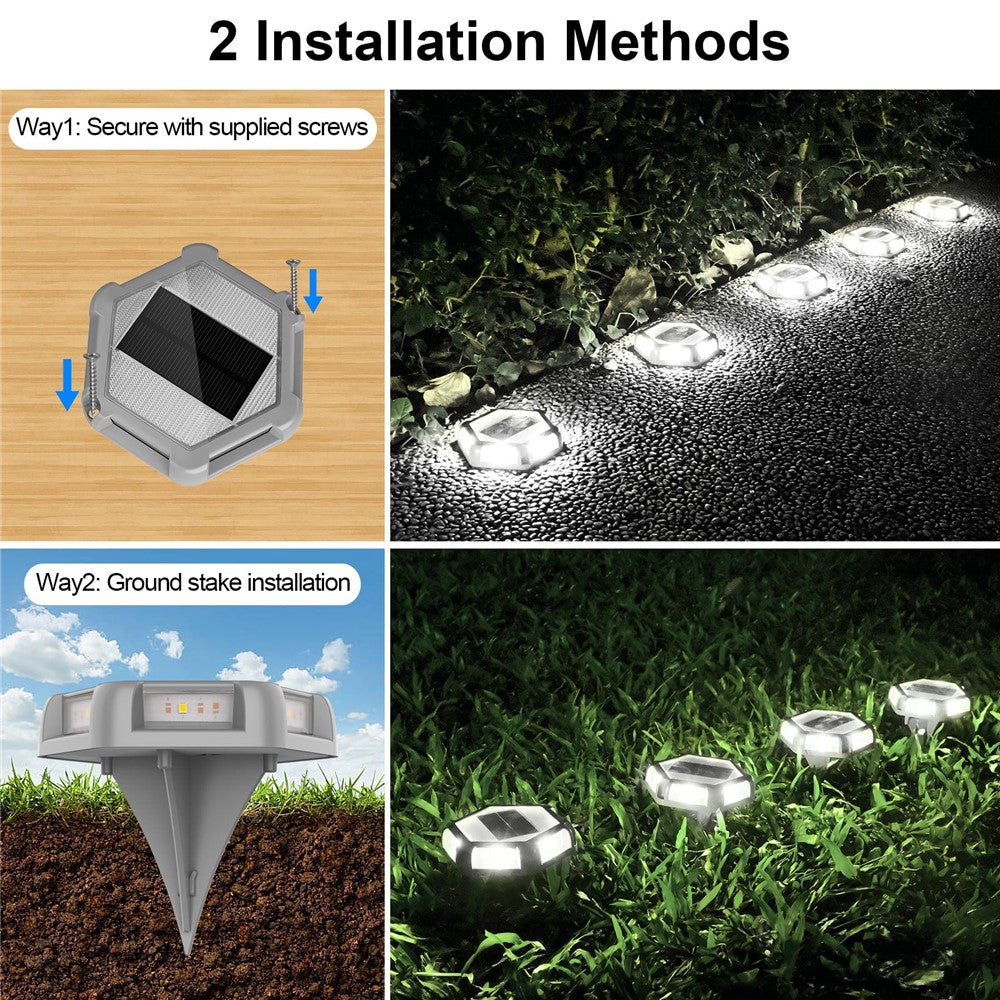 2 Installation Methods

Way1: Secure with supplied screws

Way2: Ground stake installation