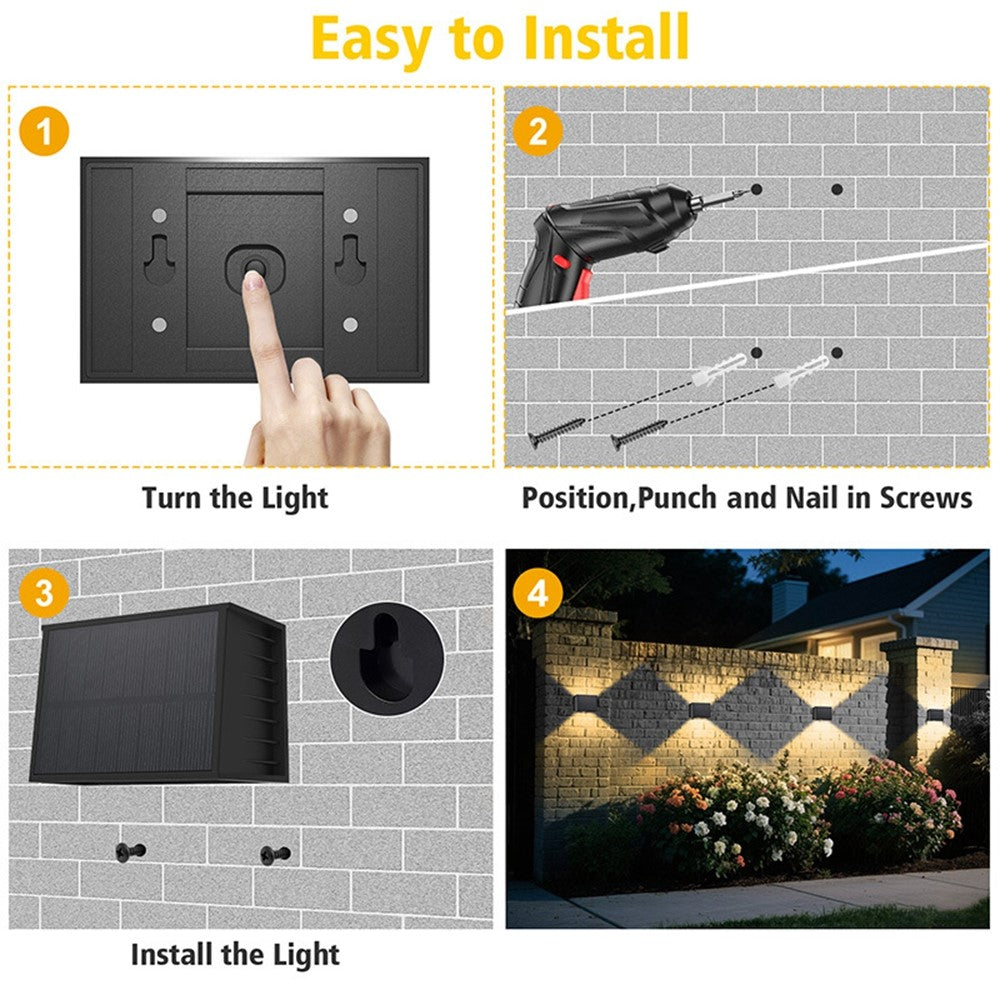 Easy to Install

1

Turn the Light

2

Position,Punch and Nail in Screws

3

Install the Light

4