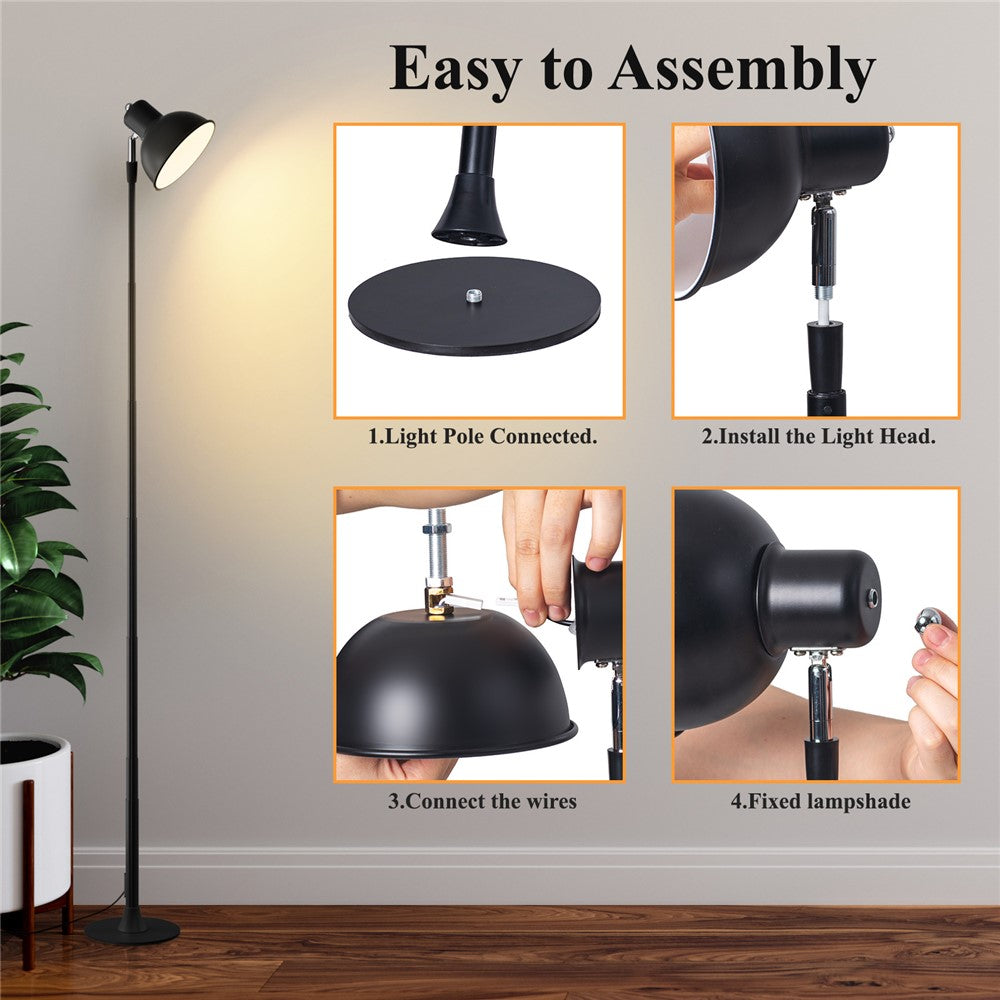 Easy to Assembly

1.Light Pole Connected.

2.Install the Light Head.

3.Connect the wires

4.Fixed lampshade