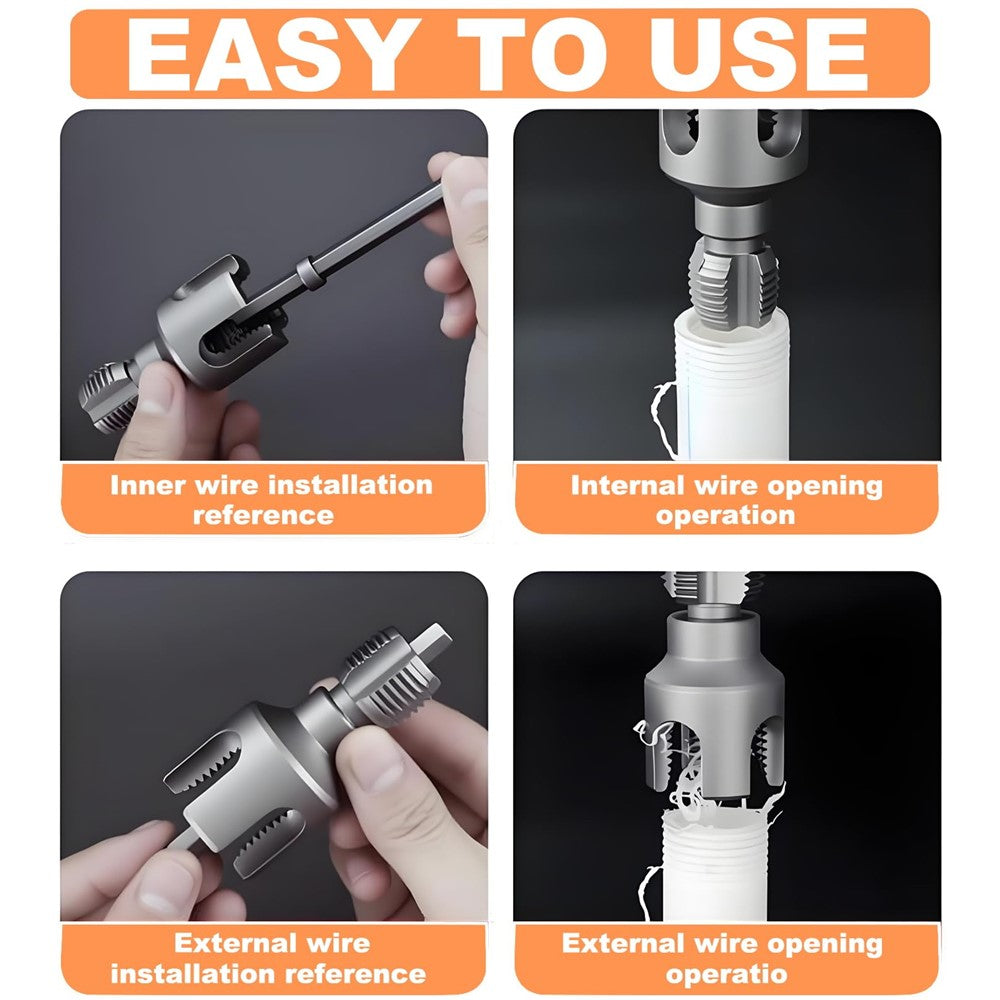 EASY TO USE

Inner wire installation reference

Internal wire opening operation

External wire installation reference

External wire opening operatio