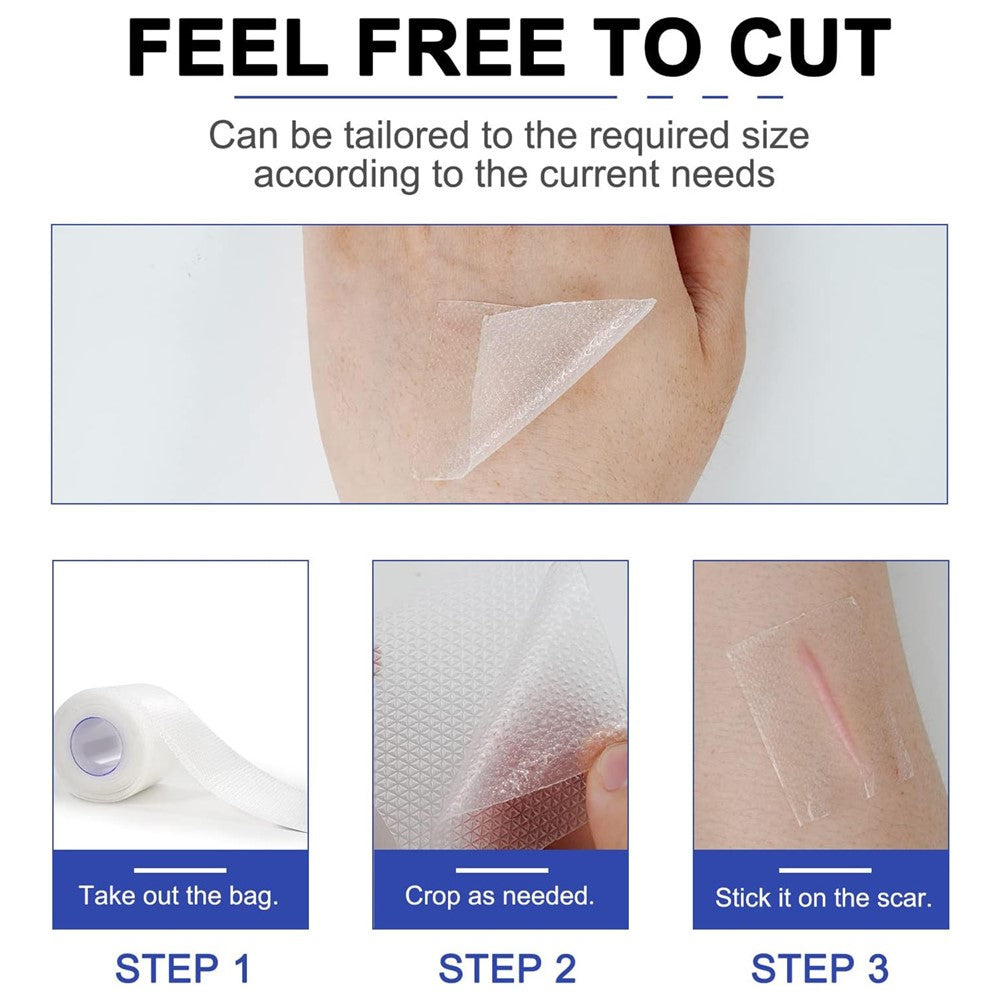 FEEL FREE TO CUT

Can be tailored to the required size according to the current needs

Take out the bag.

STEP 1

Crop as needed.

STEP 2

Stick it on the scar.

STEP 3