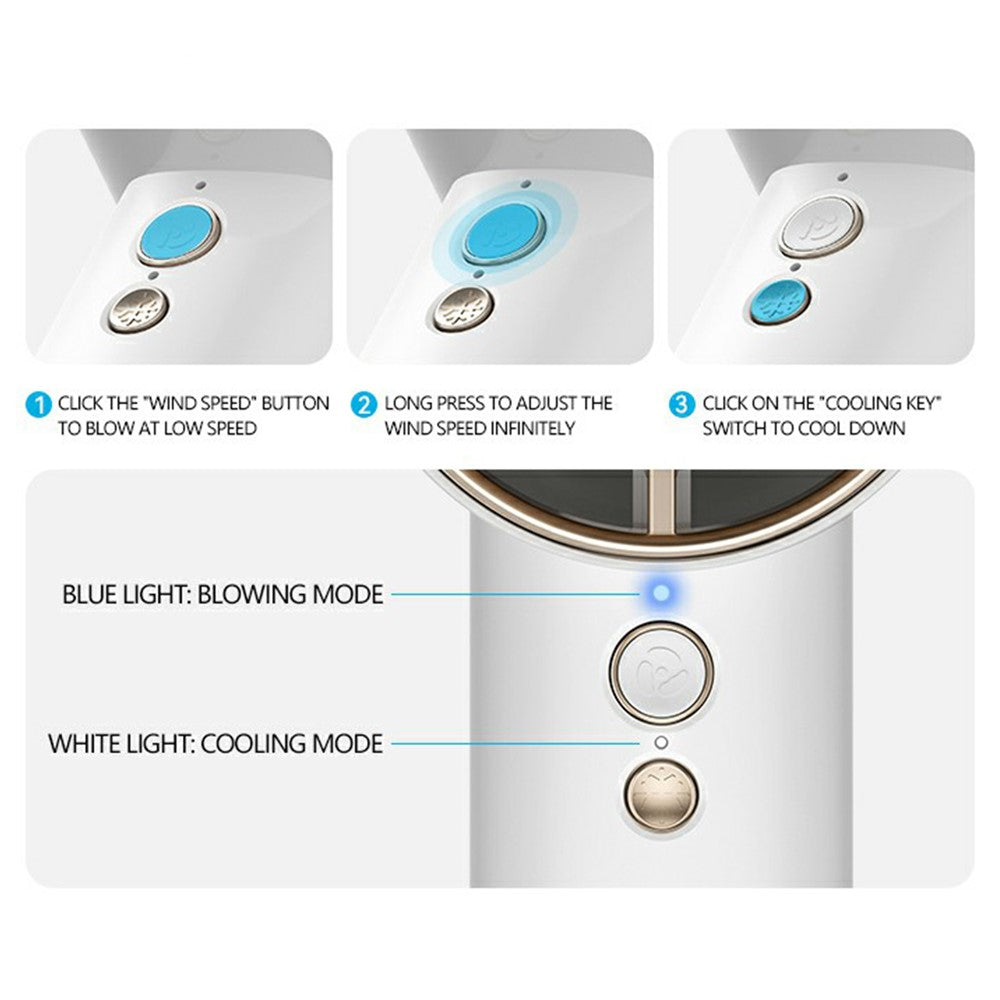 1 CLICK THE "WIND SPEED" BUTTON TO BLOW AT LOW SPEED

2 LONG PRESS TO ADJUST THE WIND SPEED INFINITELY

3 CLICK ON THE "COOLING KEY" SWITCH TO COOL DOWN

BLUE LIGHT: BLOWING MODE

WHITE LIGHT: COOLING MODE