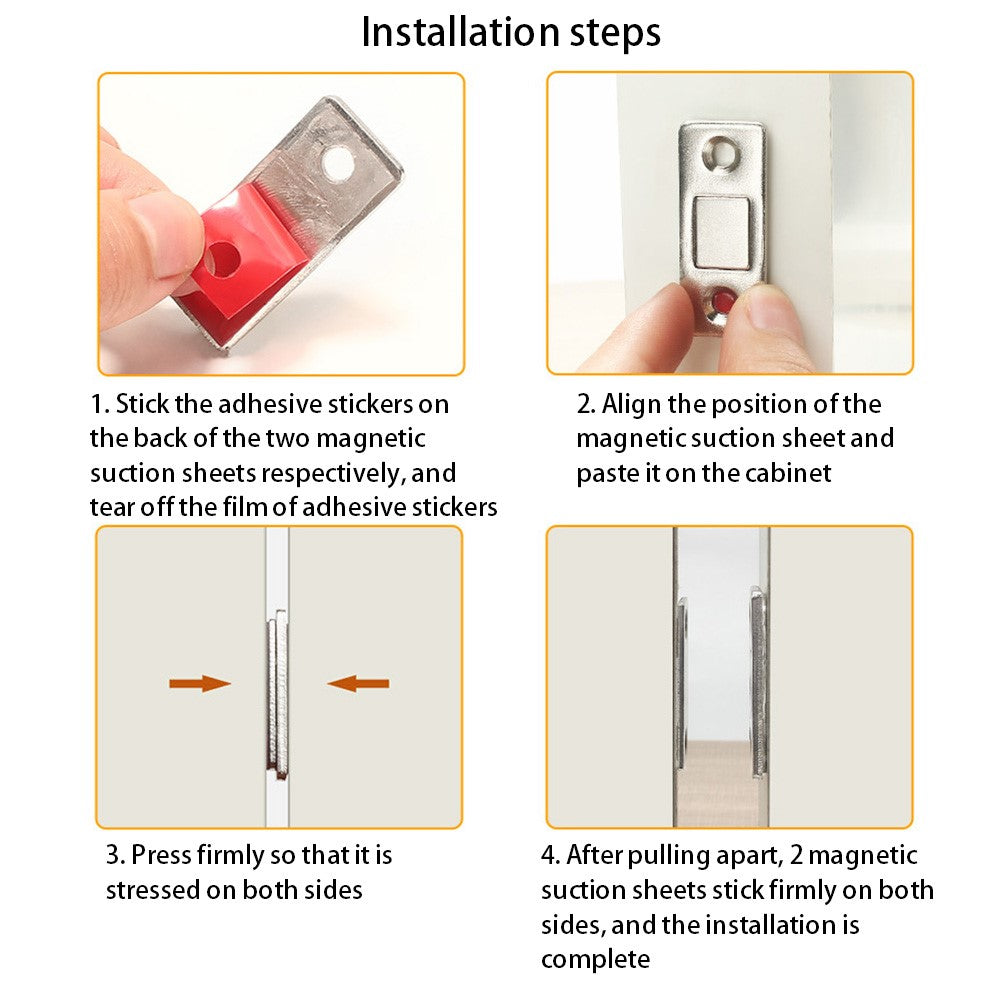 Installation steps

1. Stick the adhesive stickers on the back of the two magnetic suction sheets respectively, and tear off the film of adhesive stickers

2. Align the position of the magnetic suction sheet and paste it on the cabinet

3. Press firmly so that it is stressed on both sides

4. After pulling apart, 2 magnetic suction sheets stick firmly on both sides, and the installation is complete