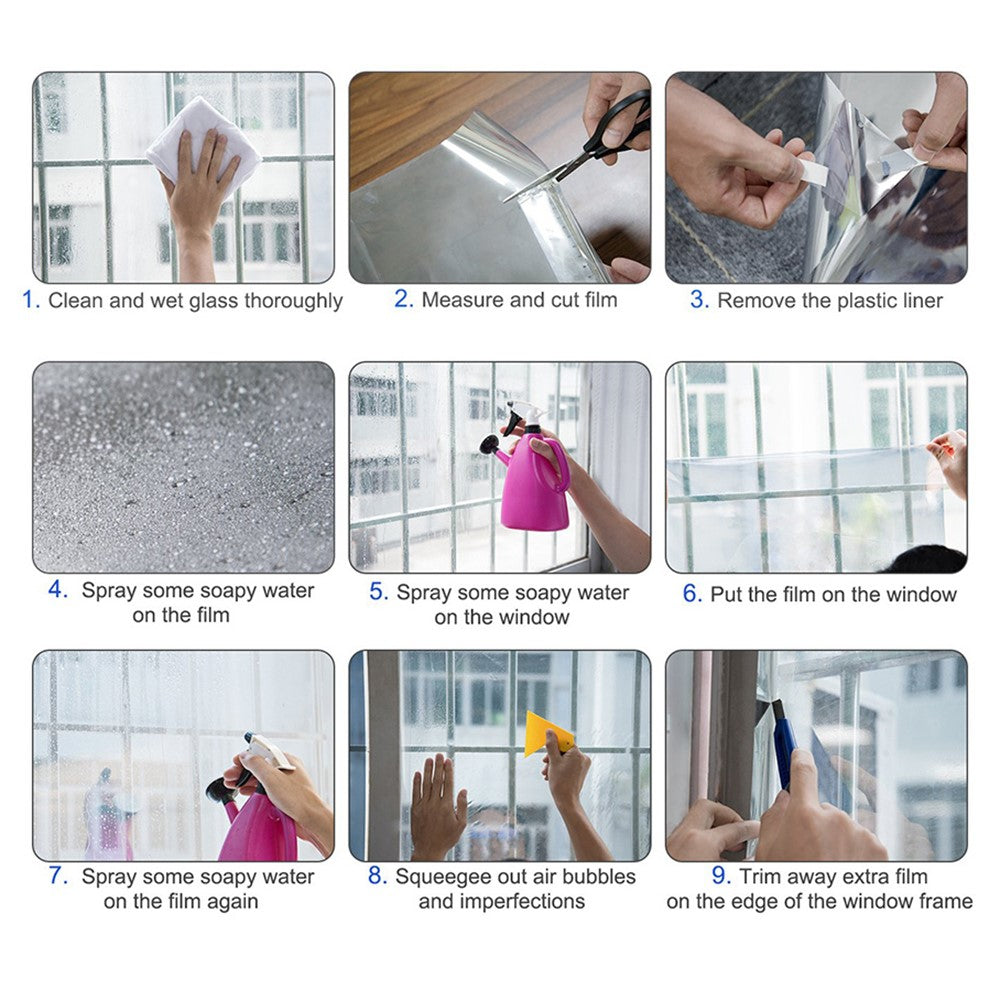 1. Clean and wet glass thoroughly

2. Measure and cut film

3. Remove the plastic liner

4. Spray some soapy water on the film

5. Spray some soapy water on the window

6. Put the film on the window

7. Spray some soapy water on the film again

8. Squeegee out air bubbles and imperfections

9. Trim away extra film on the edge of the window frame