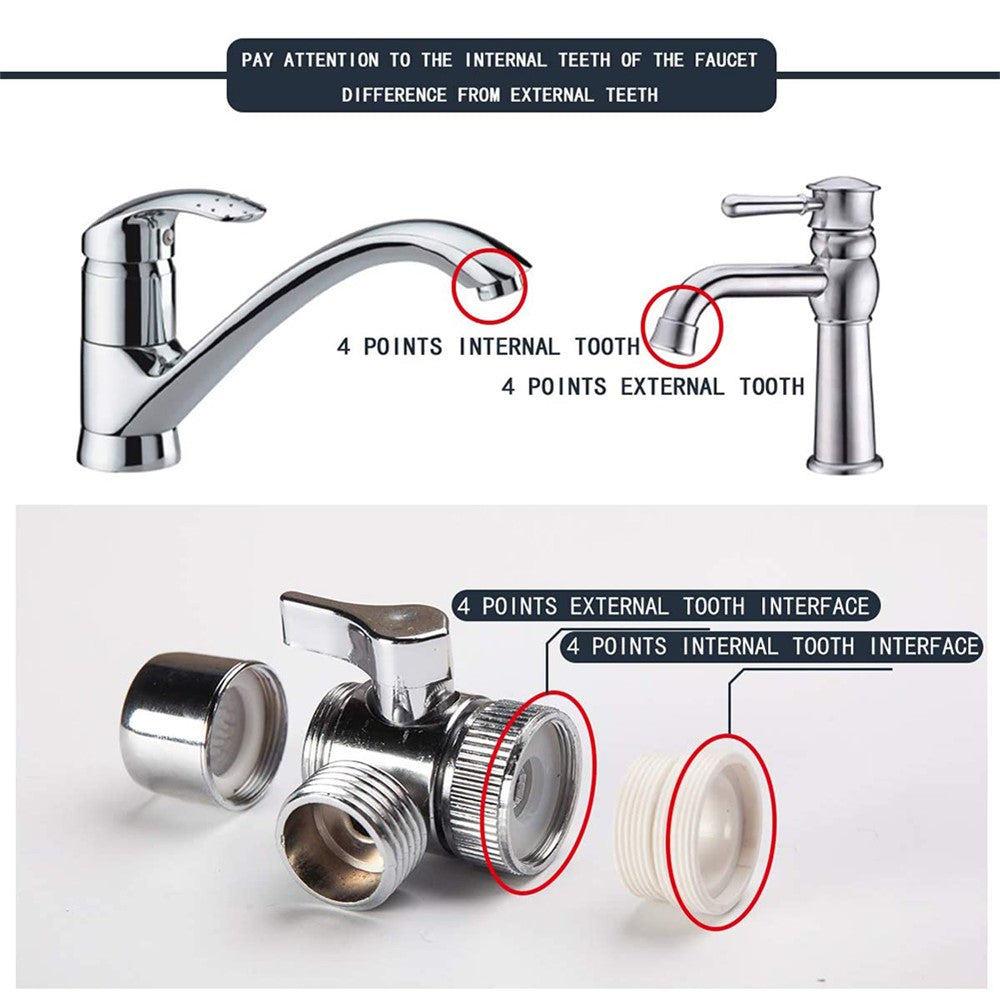 PAY ATTENTION TO THE INTERNAL TEETH OF THE FAUCET
DIFFERENCE FROM EXTERNAL TEETH

4 POINTS INTERNAL TOOTH

4 POINTS EXTERNAL TOOTH

4 POINTS EXTERNAL TOOTH INTERFACE

4 POINTS INTERNAL TOOTH INTERFACE