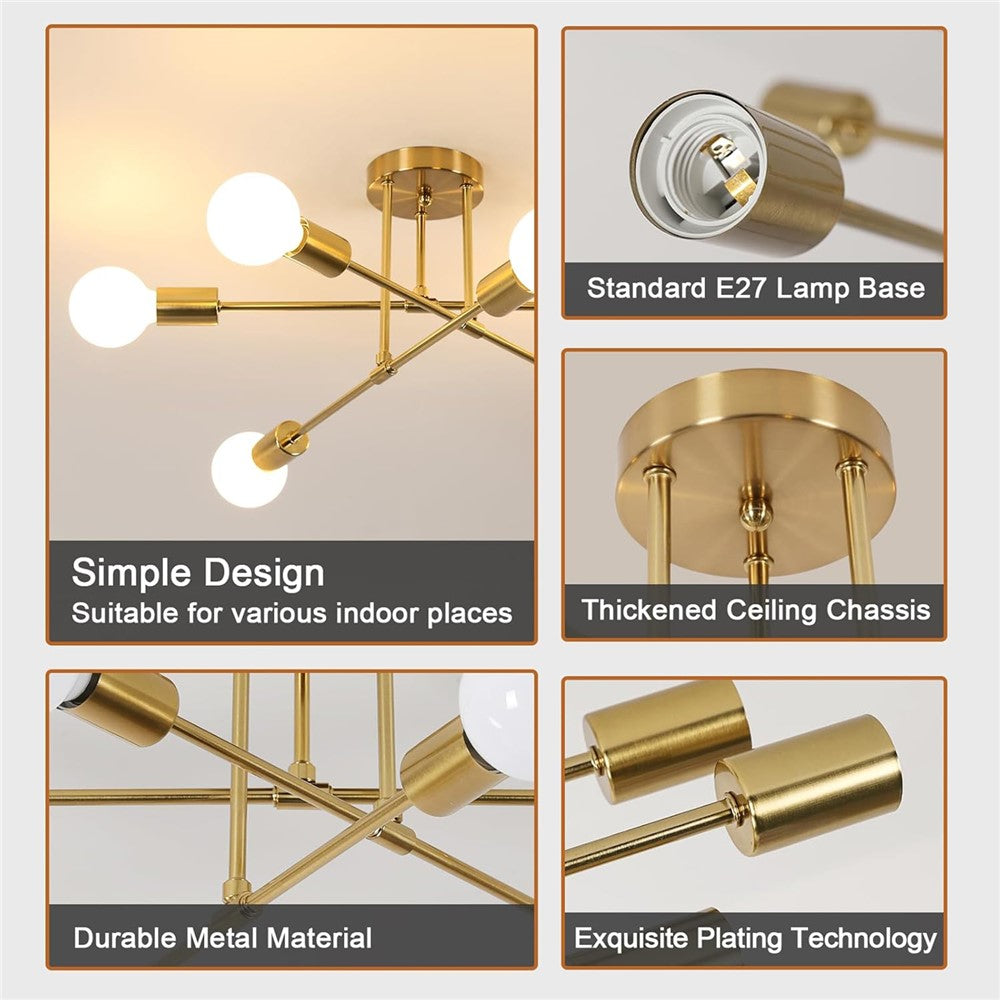 Simple Design
Suitable for various indoor places

Standard E27 Lamp Base

Thickened Ceiling Chassis

Durable Metal Material

Exquisite Plating Technology