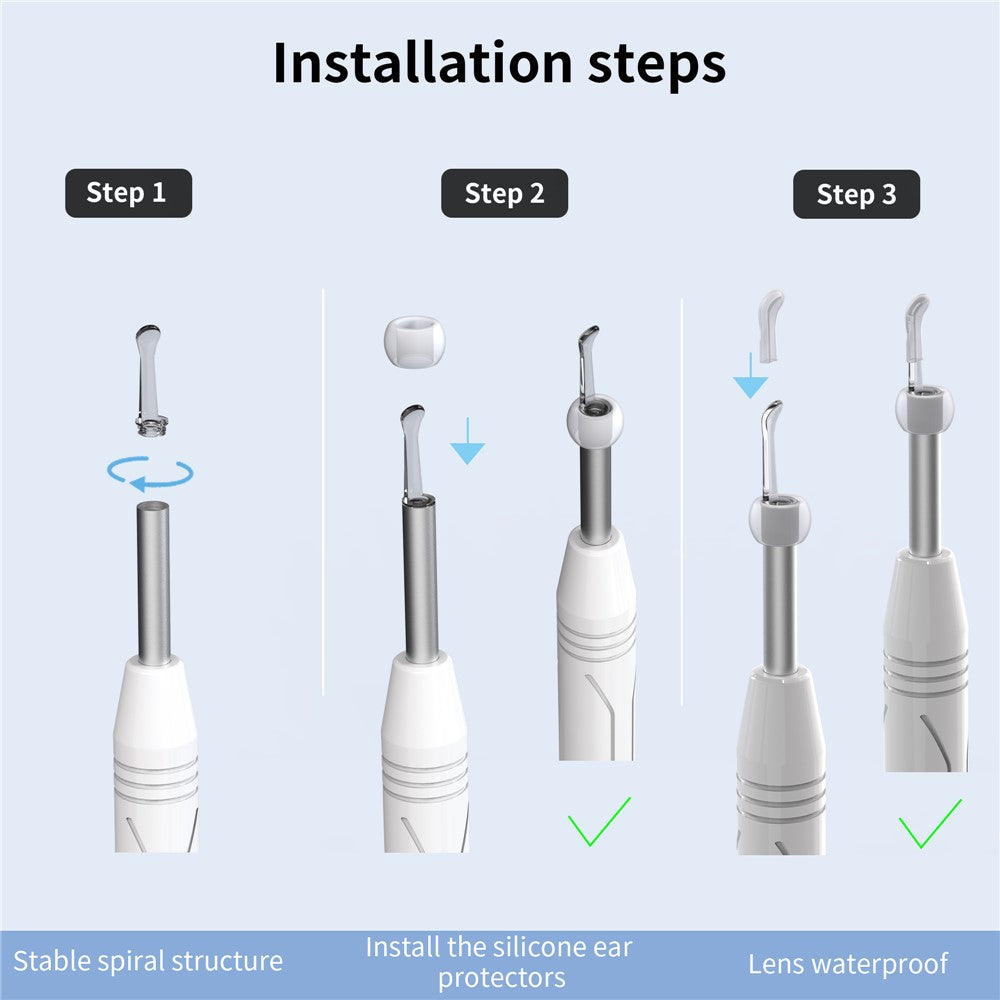 Installation steps

Step 1

Step 2

Step 3

Stable spiral structure

Install the silicone ear protectors

Lens waterproof